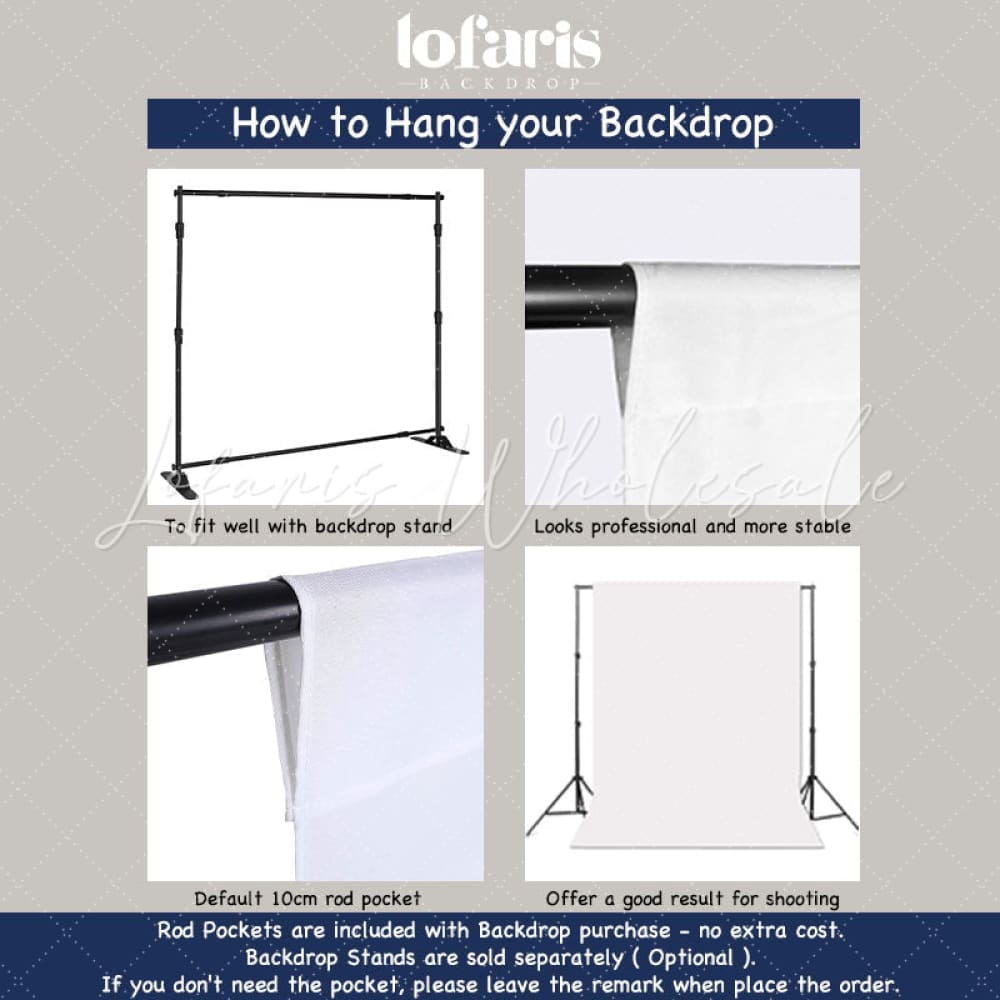 lofaris
BACKDROP

How to Hang your Backdrop

Lofaris Wholesale

To fit well with backdrop stand

Looks professional and more stable

Default 10cm rod pocket

Offer a good result for shooting

Rod Pockets are included with Backdrop purchase - no extra cost.
Backdrop Stands are sold separately ( Optional ).
If you don't need the pocket, please leave the remark when place the order.