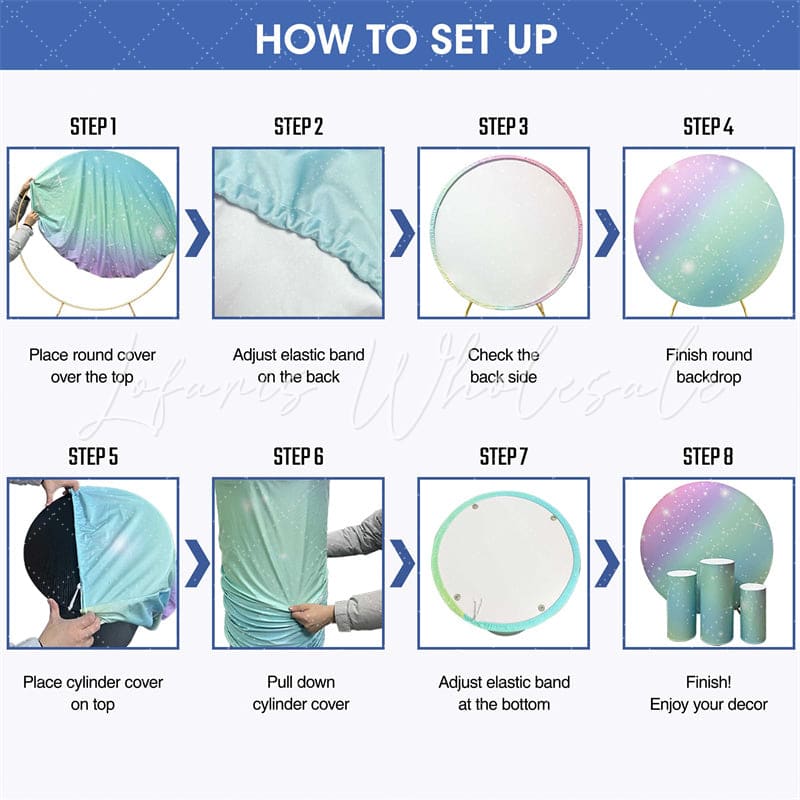 HOW TO SET UP

STEP 1

Place round cover over the top

STEP 2

Adjust elastic band on the back

STEP 3

Check the back side

STEP 4

Finish round backdrop

Lofaris Wholesale

STEP 5

Place cylinder cover on top

STEP 6

Pull down cylinder cover

STEP 7

Adjust elastic band at the bottom

STEP 8

Finish!
Enjoy your decor